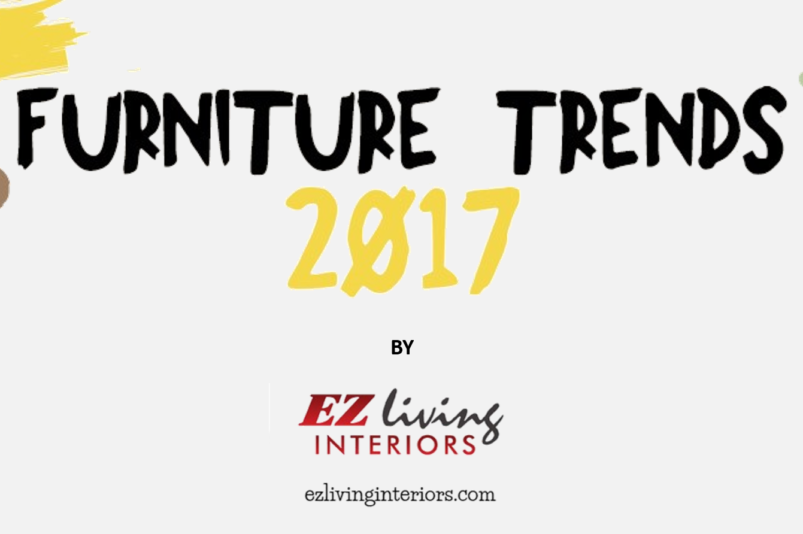 FURNITURE TRENDS
2017

BY

EZ living
INTERIORS

ezlivinginteriors.com